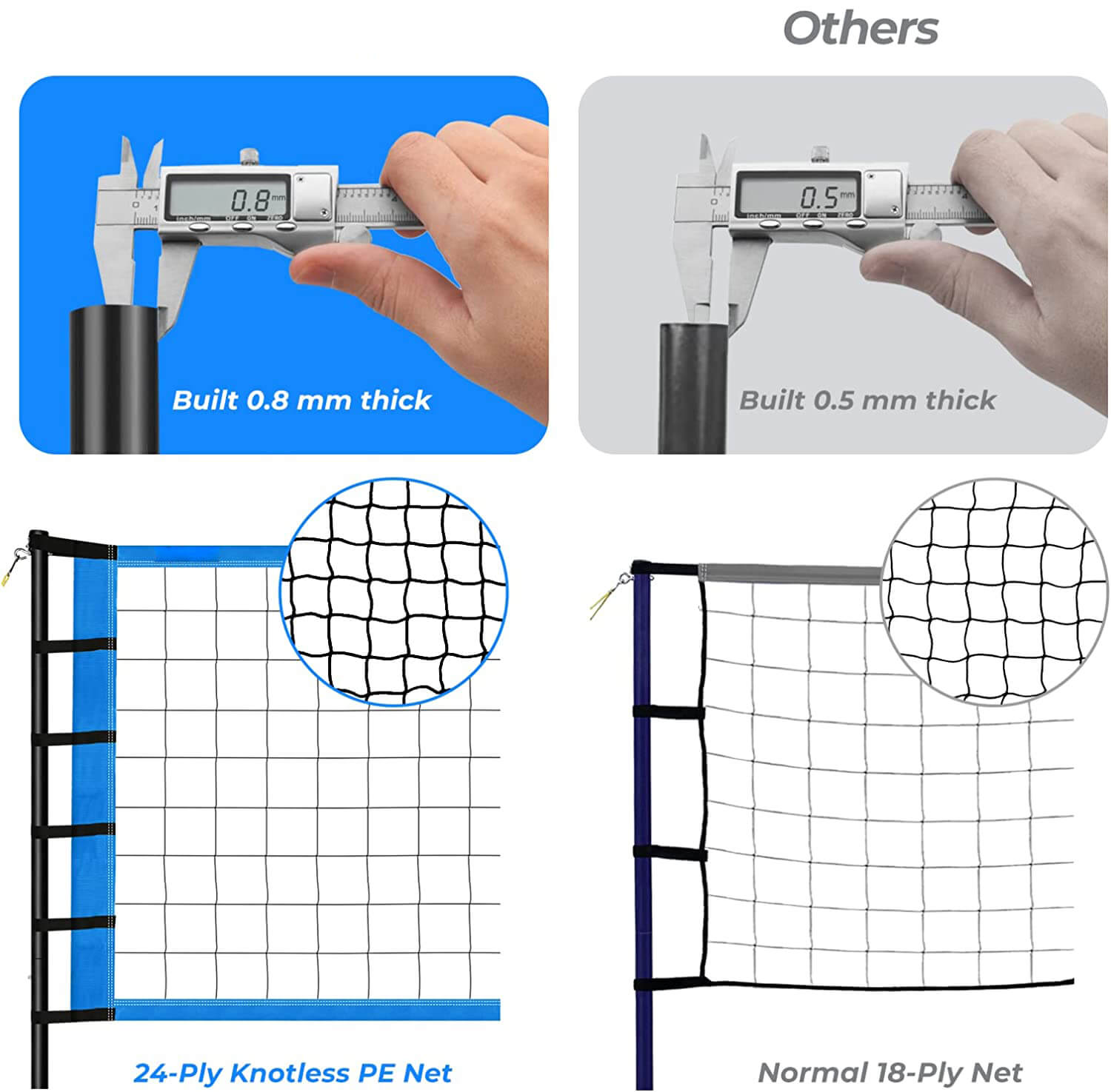 Others

0.8 mm
inch/mm OFF ON ZERO

Built 0.8 mm thick

0.5 mm
inch/mm OFF ON ZERO

Built 0.5 mm thick

24-Ply Knotless PE Net

Normal 18-Ply Net