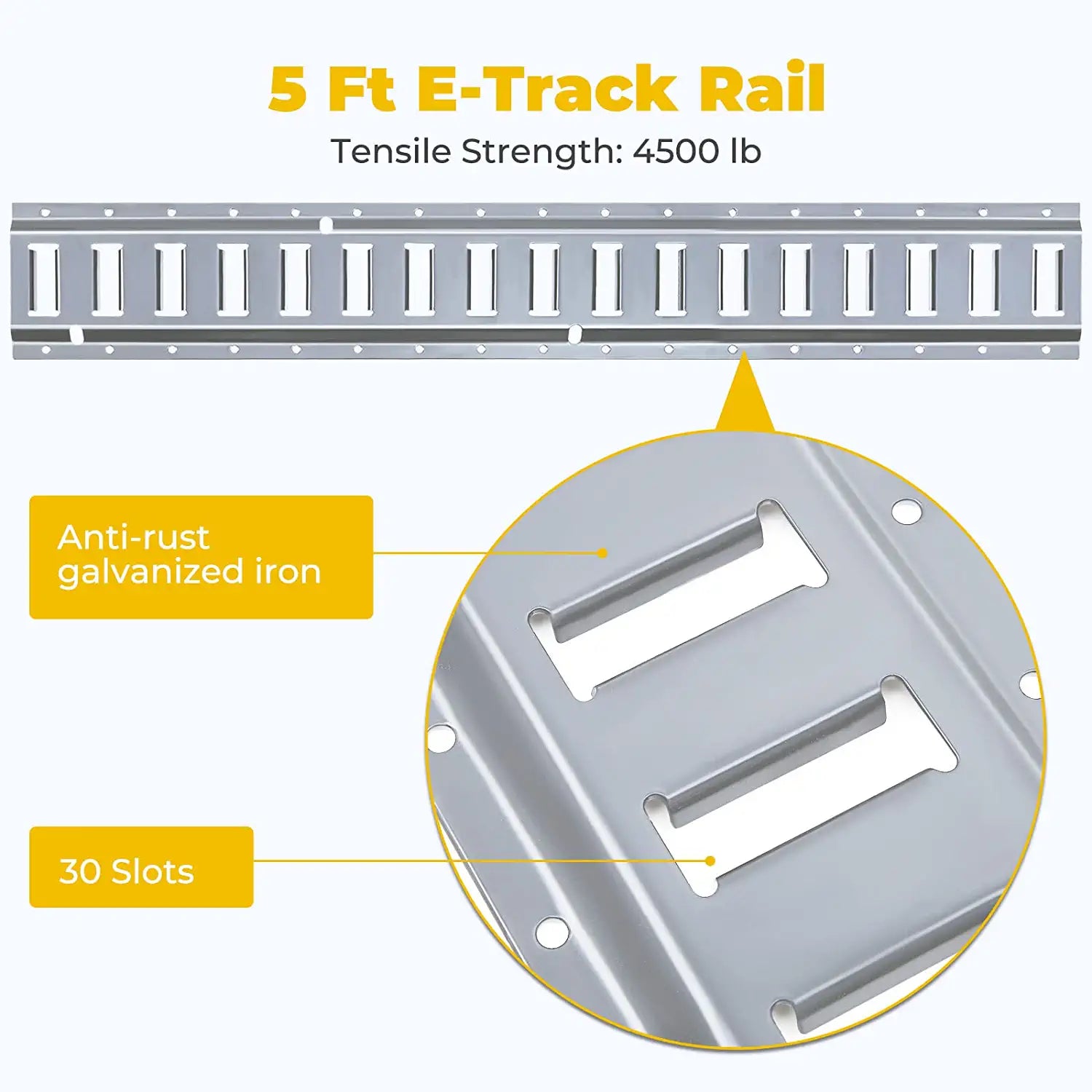 5 Ft E-Track Rail

Tensile Strength: 4500 lb

Anti-rust galvanized iron

30 Slots