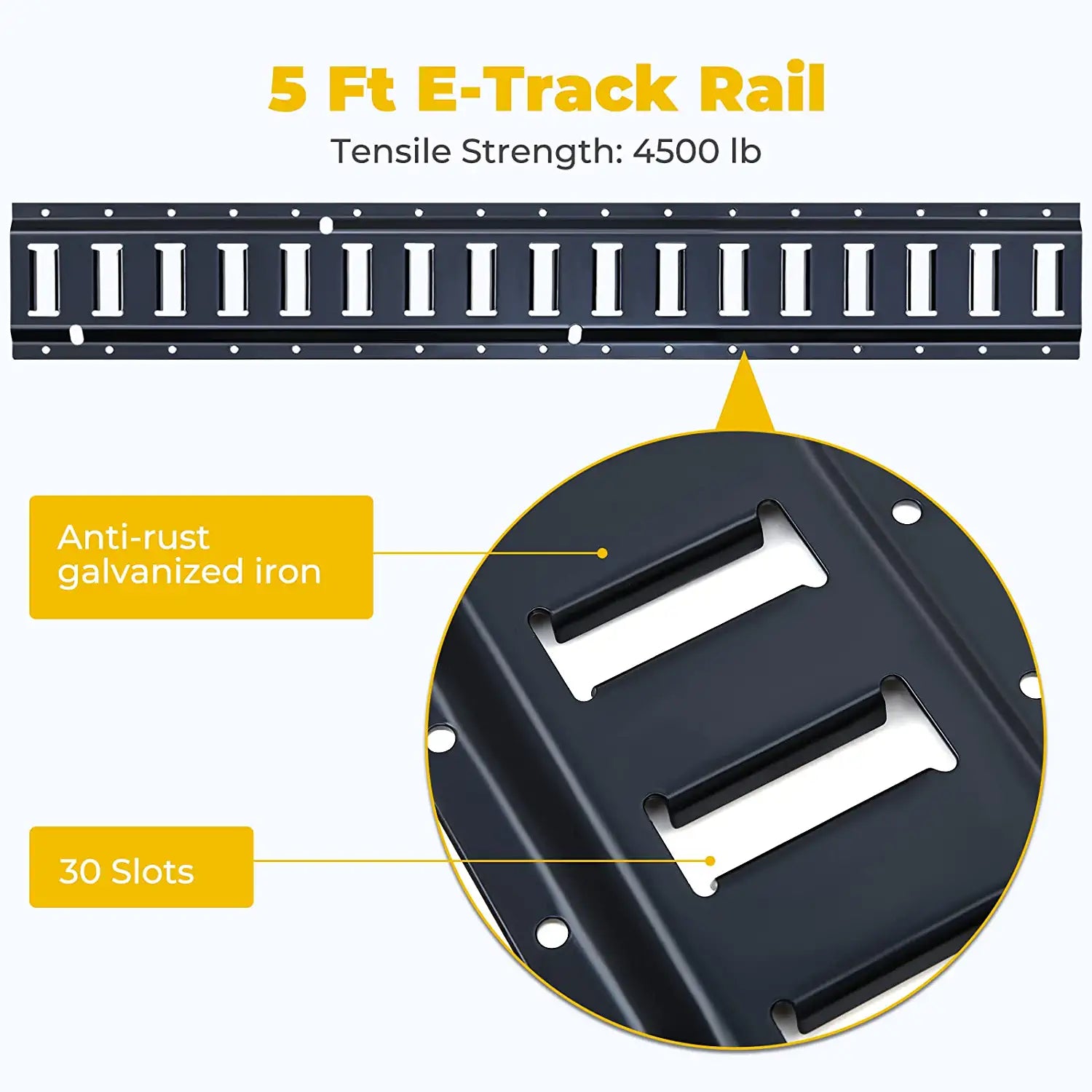 5 Ft E-Track Rail

Tensile Strength: 4500 lb

Anti-rust galvanized iron

30 Slots