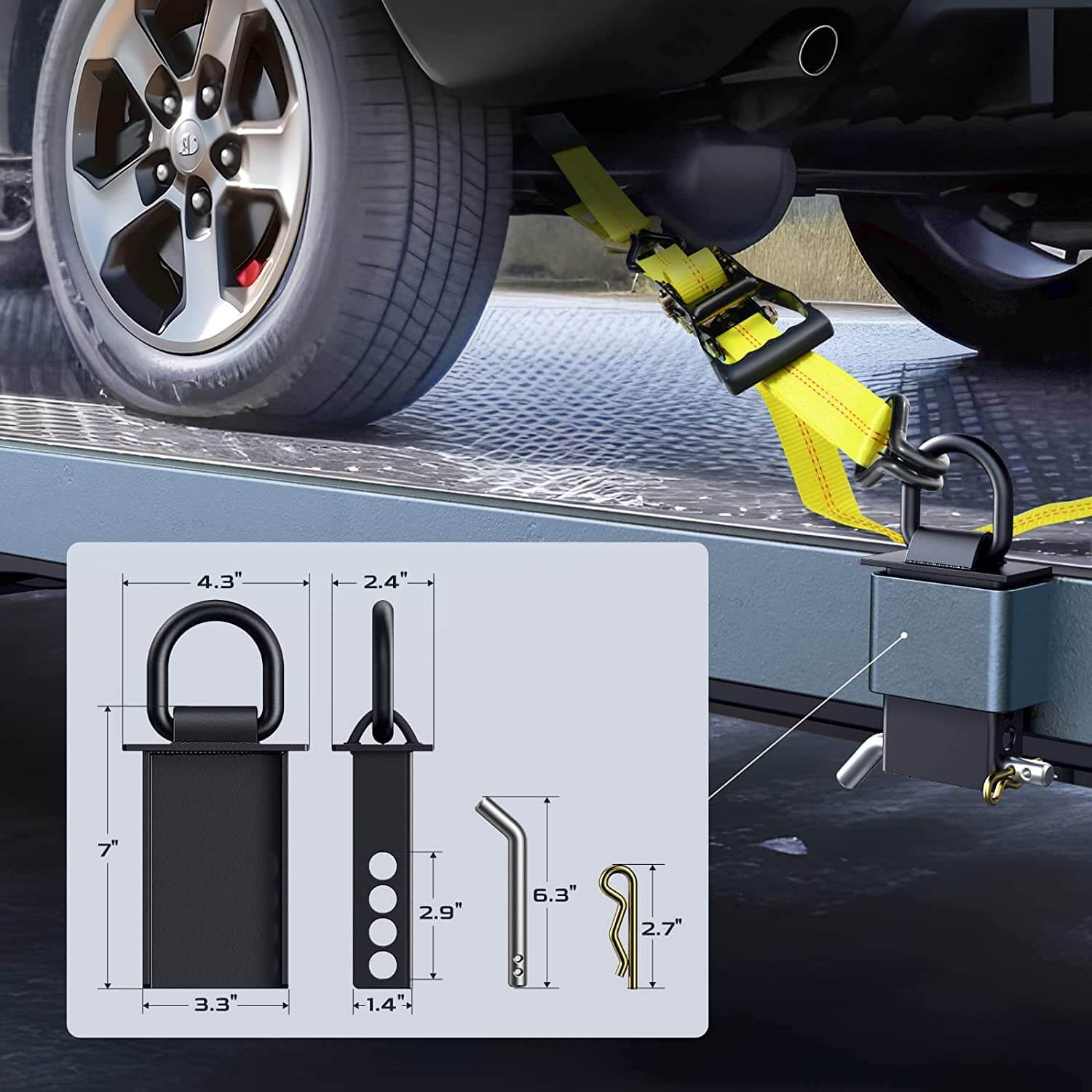 4.3"
2.4"
7"
2.9"
6.3"
2.7"
3.3"
1.4"