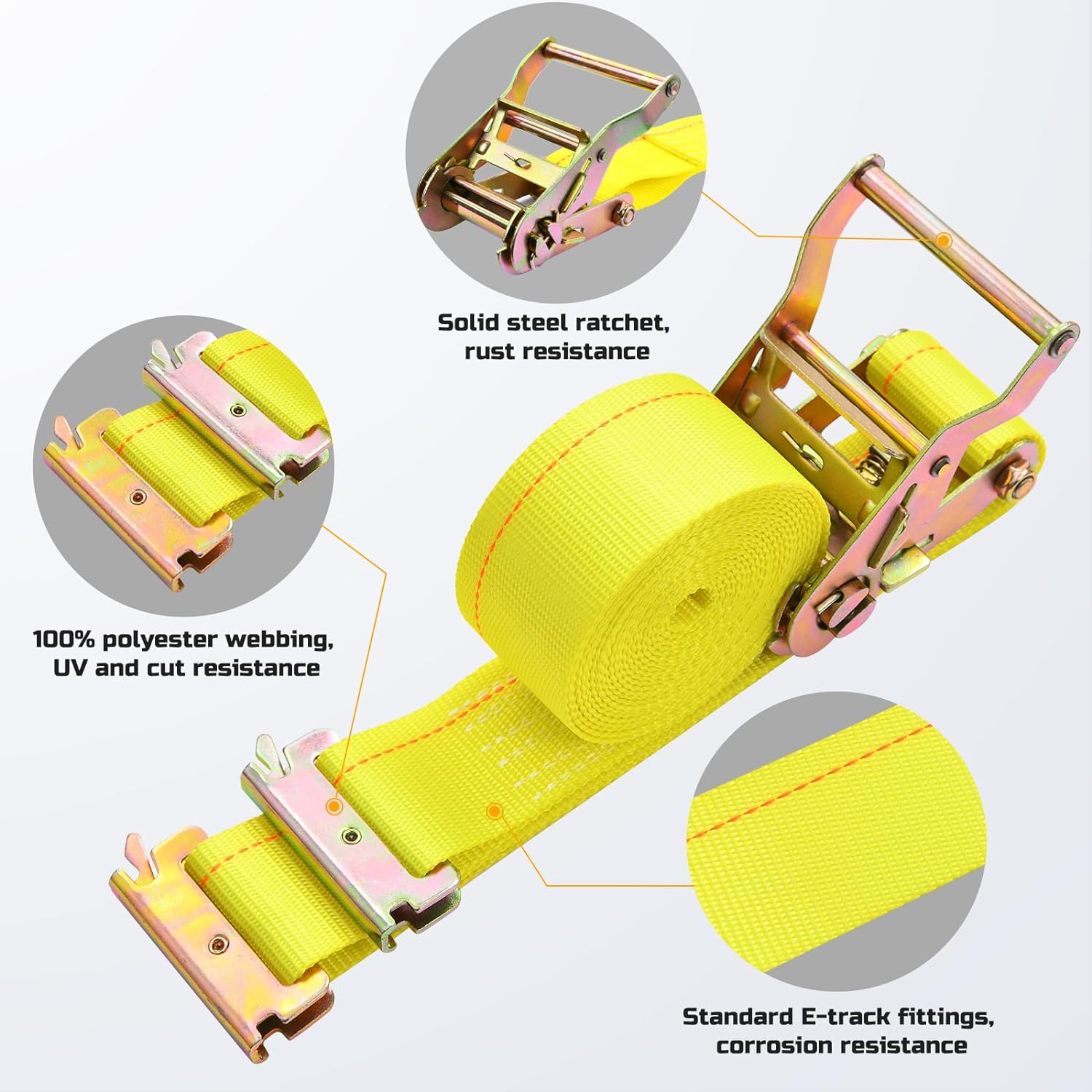 Solid steel ratchet, rust resistance

100% polyester webbing, UV and cut resistance

Standard E-track fittings, corrosion resistance